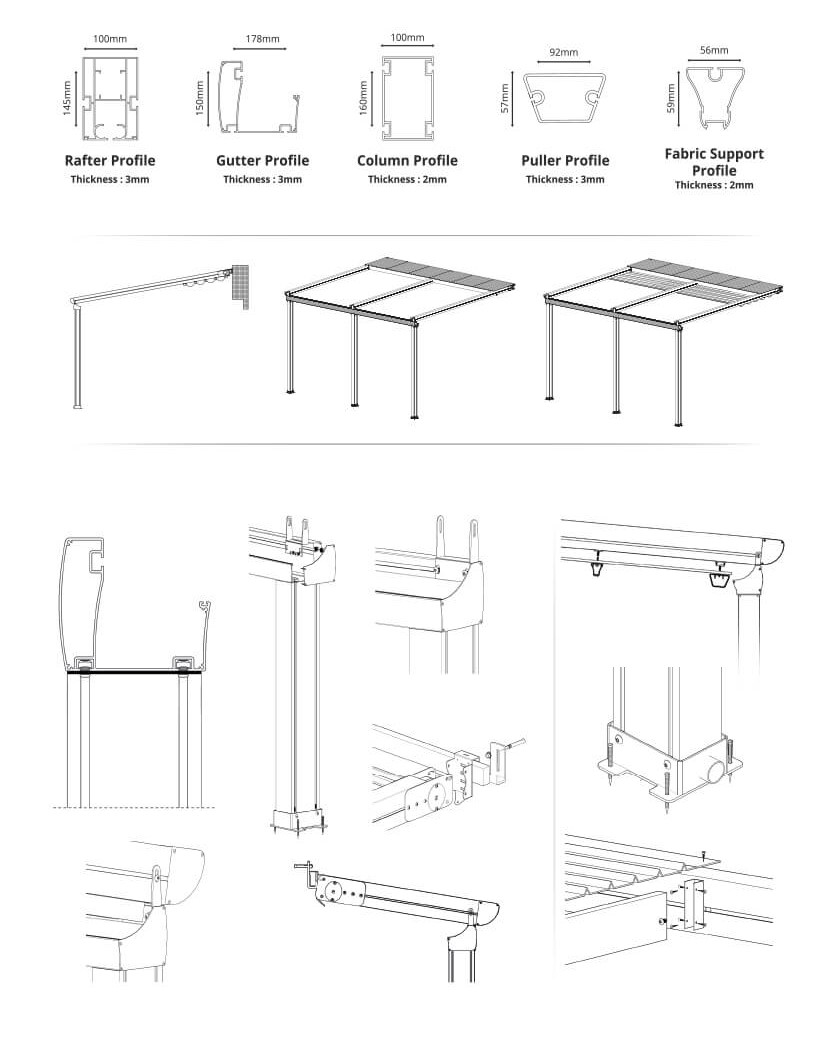 100mm
145mm
Rafter Profile
Thickness : 3mm

178mm
150mm
Gutter Profile
Thickness : 3mm

100mm
160mm
Column Profile
Thickness : 2mm

92mm
57mm
Puller Profile
Thickness : 3mm

56mm
59mm
Fabric Support Profile
Thickness : 2mm